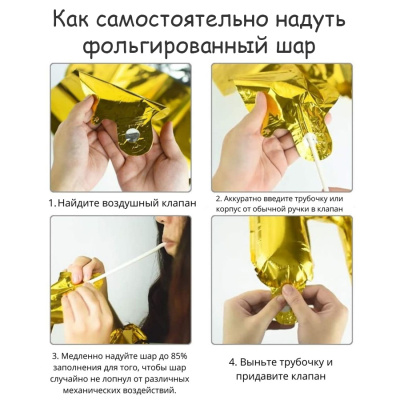 Как самостоятельно надуть фольгированный шар

1. Найдите воздушный клапан

2. Аккуратно введите трубочку или корпус от обычной ручки в клапан

3. Медленно надуйте шар до 85% заполнения для того, чтобы шар случайно не лопнул от различных механических воздействий.

4. Выньте трубочку и придавите клапан